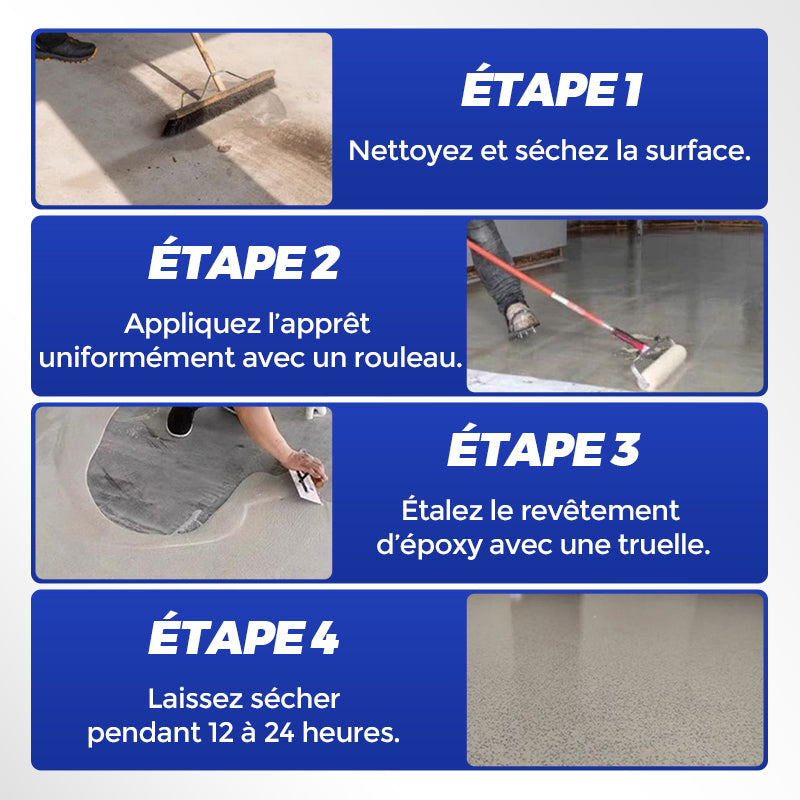 ÉTAPE 1

Nettoyez et séchez la surface.

ÉTAPE 2

Appliquez l'apprêt uniformément avec un rouleau.

ÉTAPE 3

Étalez le revêtement d'époxy avec une truelle.

ÉTAPE 4

Laissez sécher pendant 12 à 24 heures.